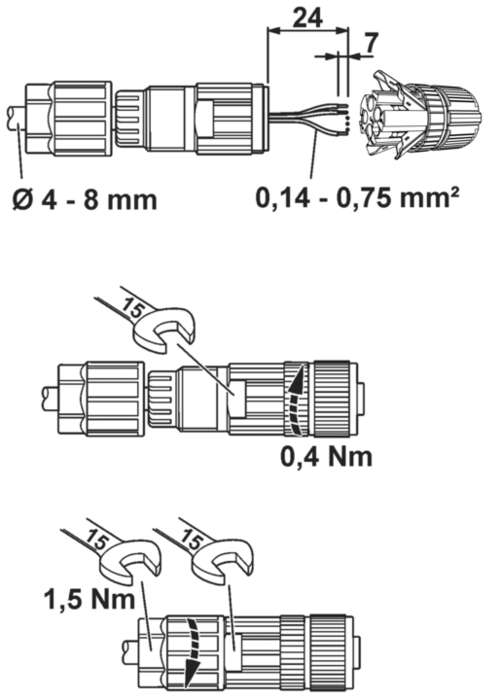 24

7

Ø 4 - 8 mm

0,14 - 0,75 mm²

15

0,4 Nm

15

15

1,5 Nm